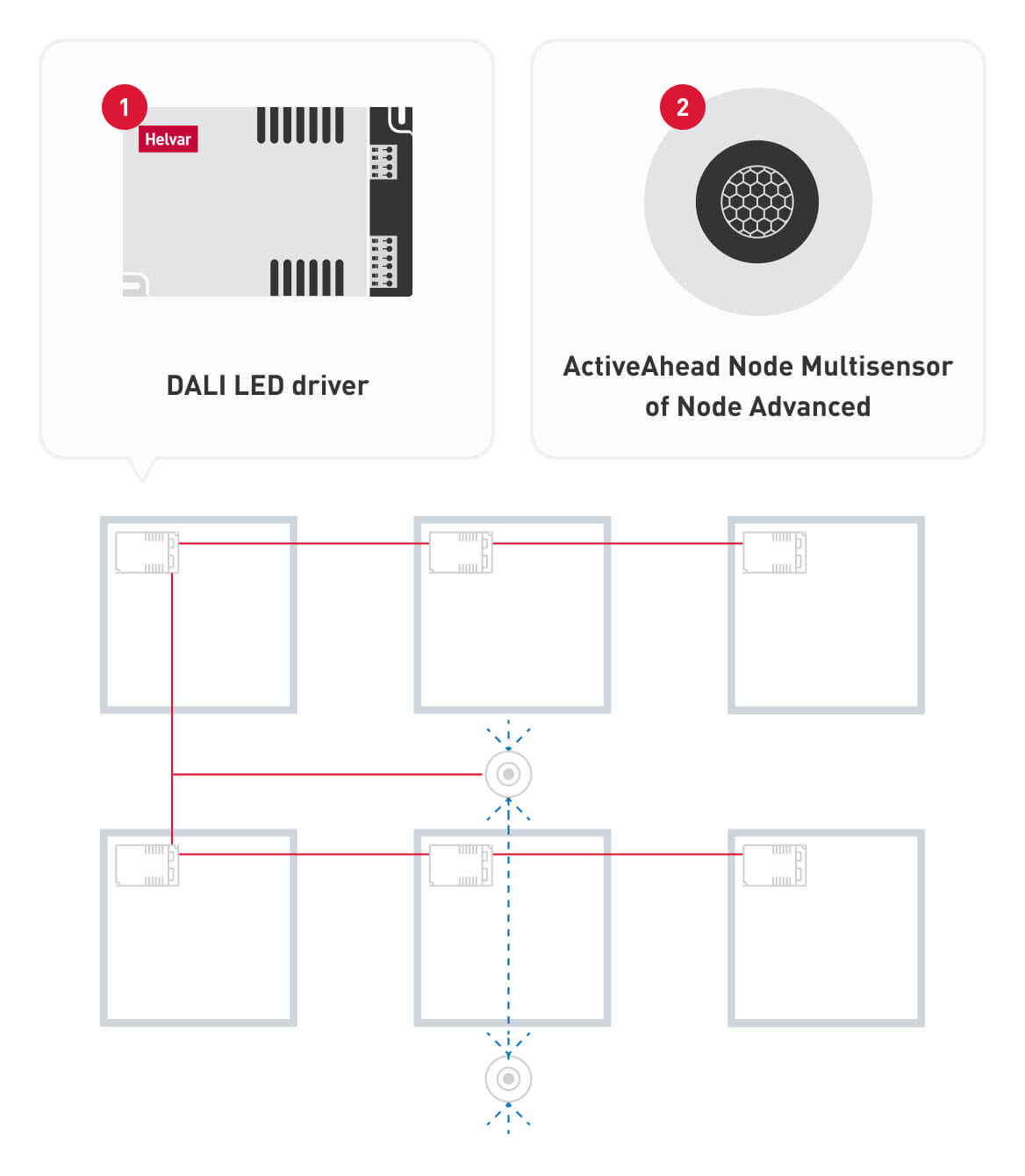 1

Helvar

DALI LED driver

2

ActiveAhead Node Multisensor of Node Advanced